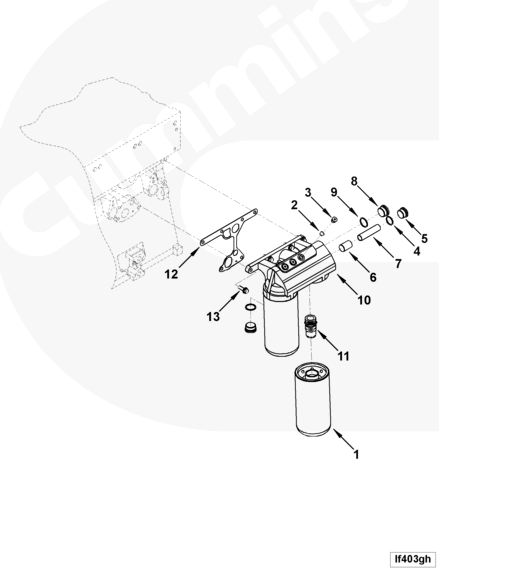 Cummins

8
3
9
2
5
4
7
6
12
10
13
11
1

lf403gh