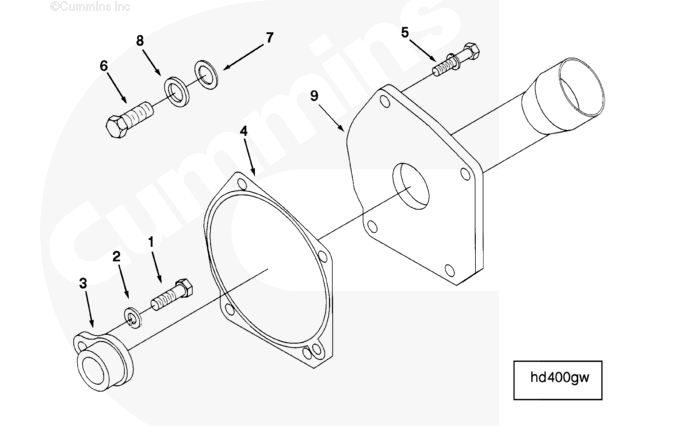 ©Cummins Inc

Cummins

8
7
6
5
9
4
1
2
3

hd400gw