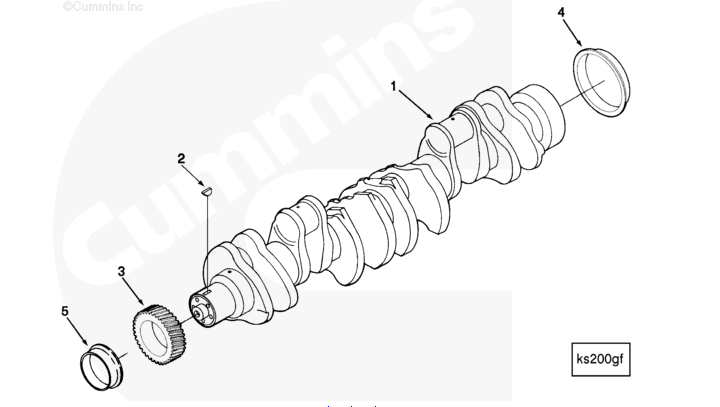 ©Cummins Inc

Cummins

4

1

2

3

5

ks200gf