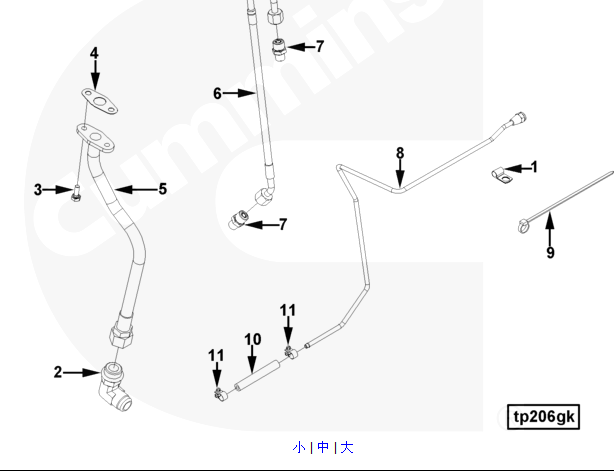 Cummins

4

7

6

8

1

3

5

7

9

11

10

11

2

tp206gk

小 | 中 | 大